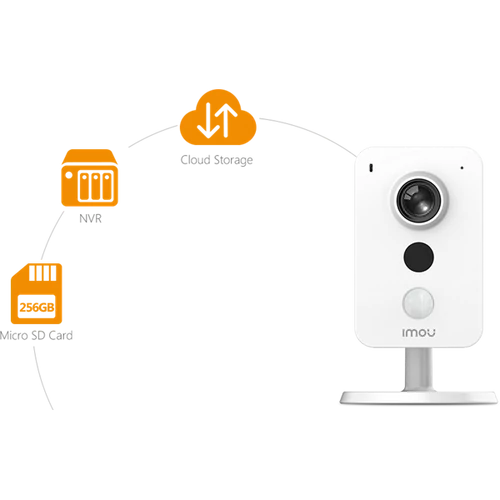 Cloud Storage

NVR

256GB

Micro SD Card

imou